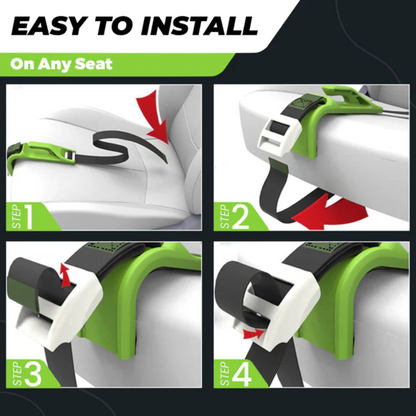 EASY TO INSTALL

On Any Seat

STEP 1

STEP 2

STEP 3

STEP 4