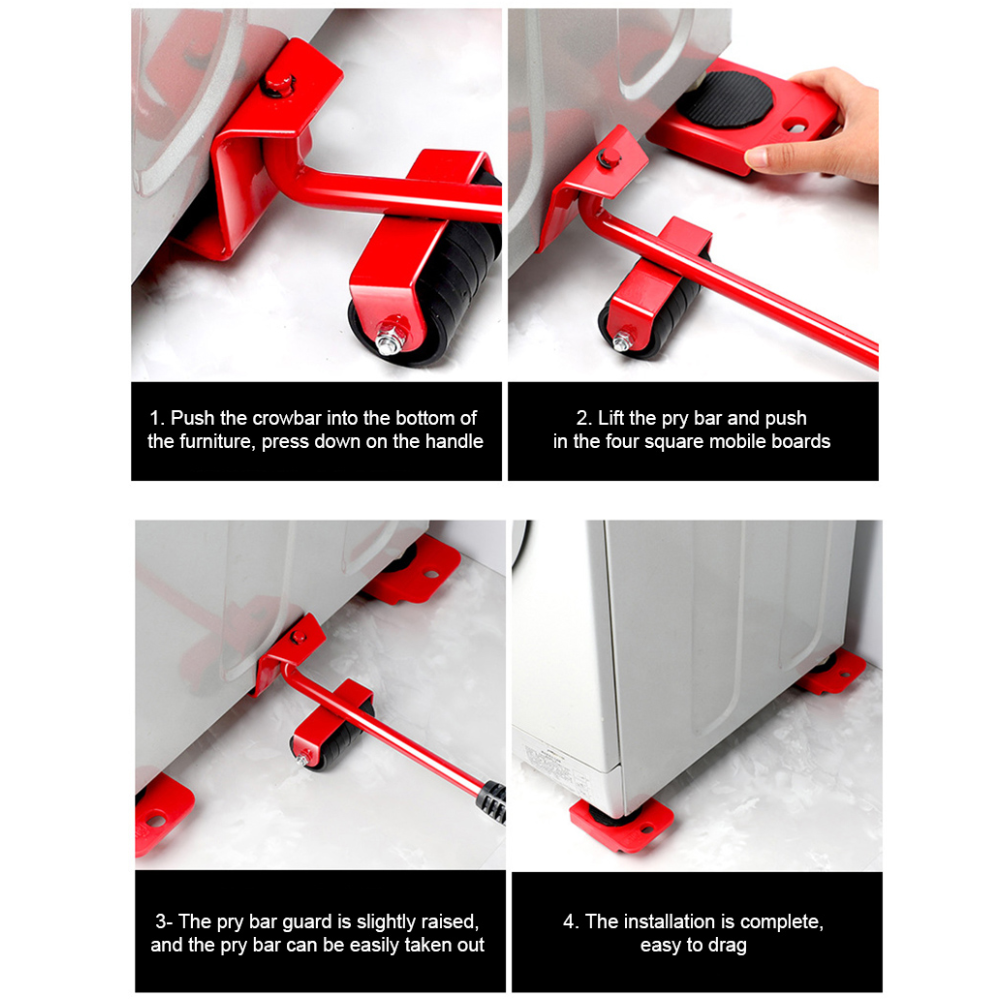 1. Push the crowbar into the bottom of the furniture, press down on the handle

2. Lift the pry bar and push in the four square mobile boards

3- The pry bar guard is slightly raised, and the pry bar can be easily taken out

4. The installation is complete, easy to drag